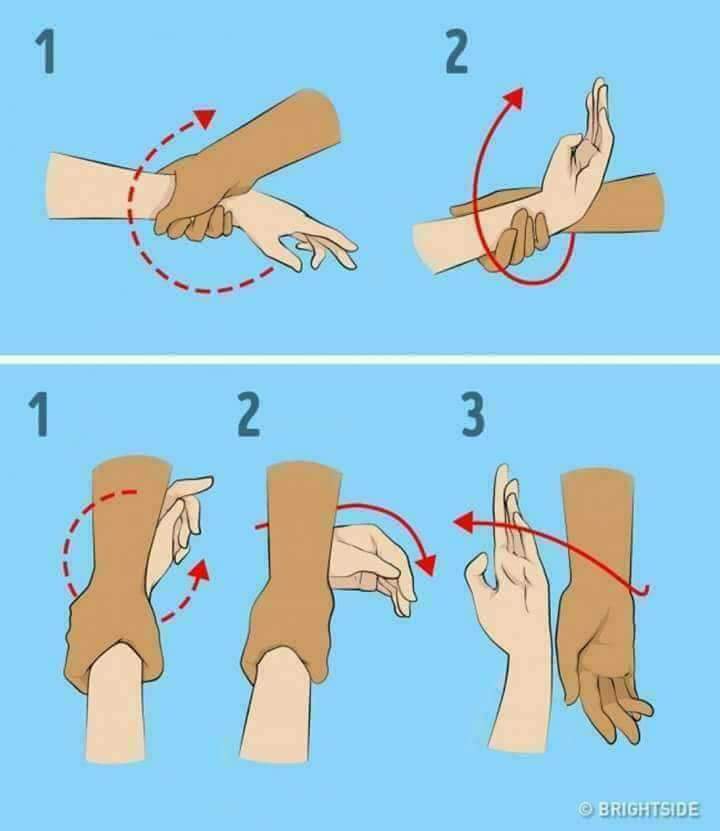 1

2

1

2

3

© BRIGHTSIDE