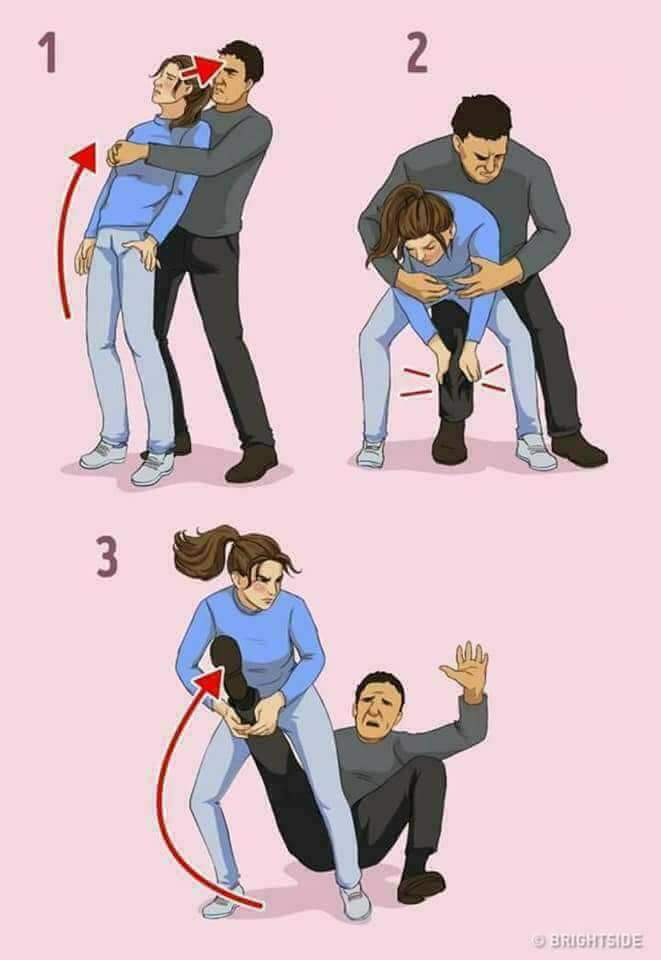 1

2

3

© BRIGHTSIDE