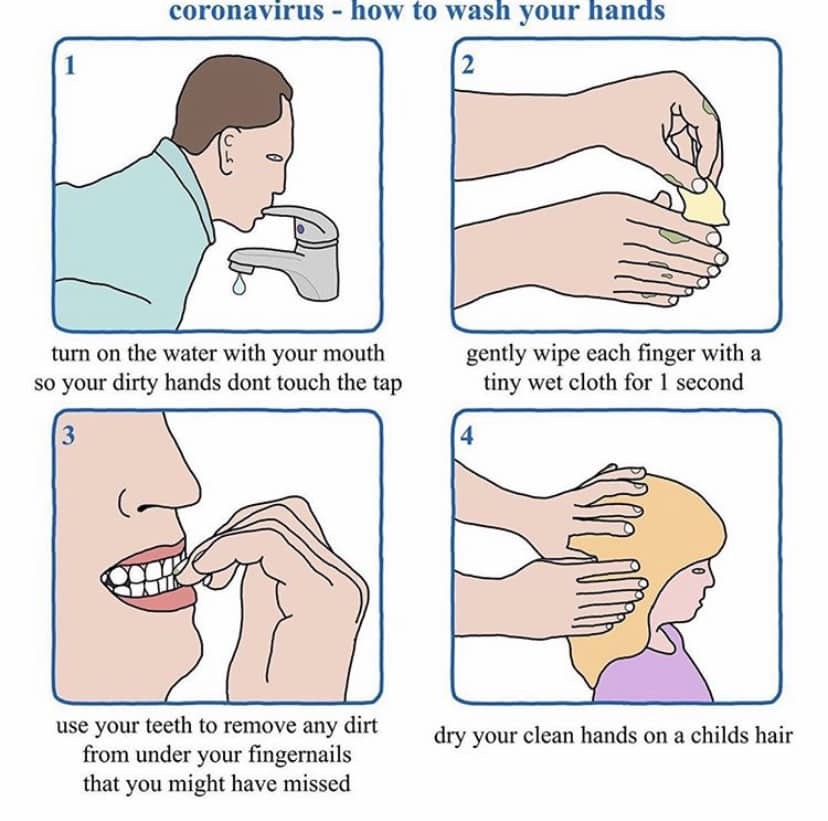 coronavirus - how to wash your hands

1

turn on the water with your mouth so your dirty hands dont touch the tap

2

gently wipe each finger with a tiny wet cloth for 1 second

3

use your teeth to remove any dirt from under your fingernails that you might have missed

4

dry your clean hands on a childs hair