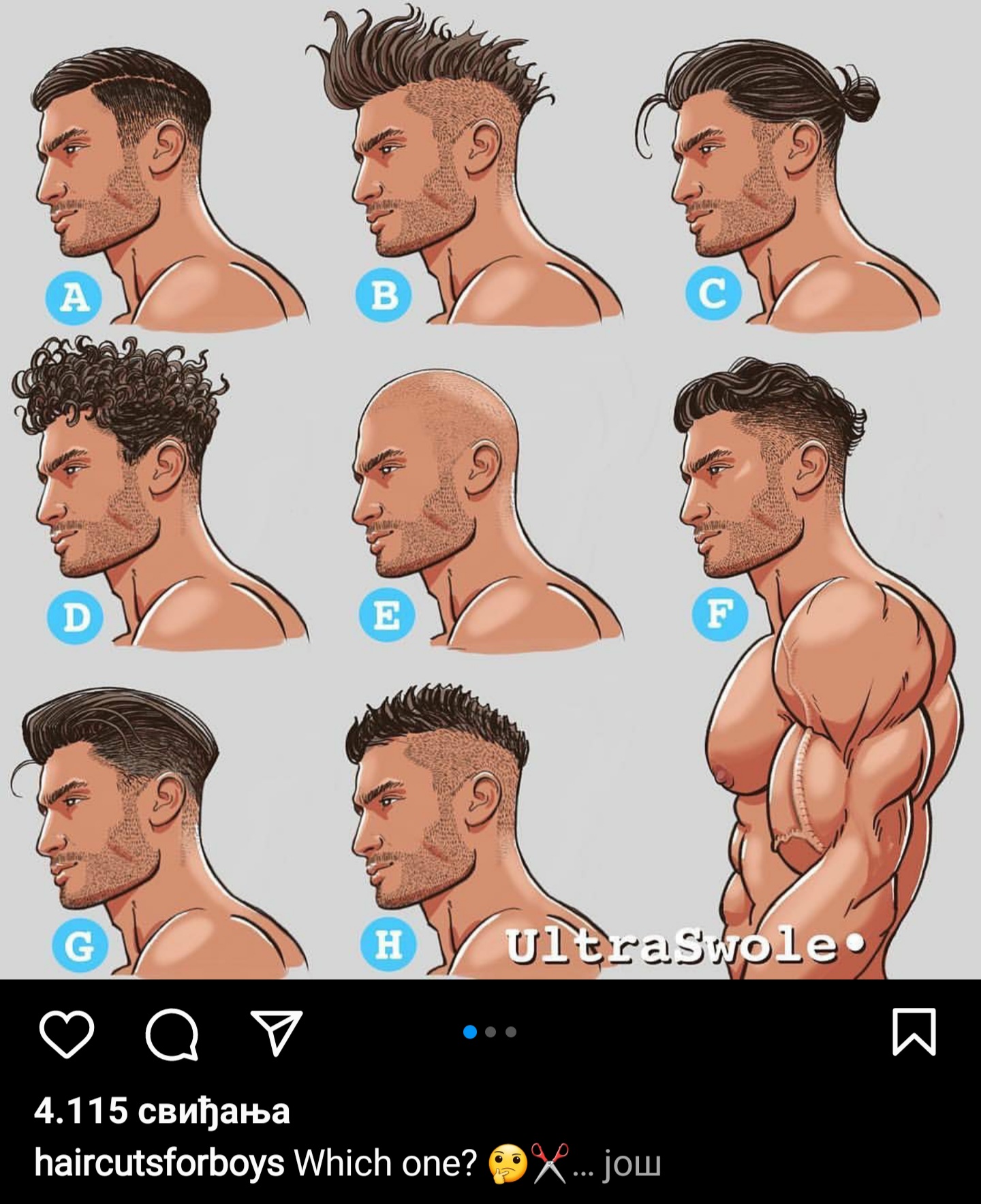 A
B
C
D
E
F
G
H
UltraSwole•

4.115 свиђања
haircutsforboys Which one? 🤔✂️... још