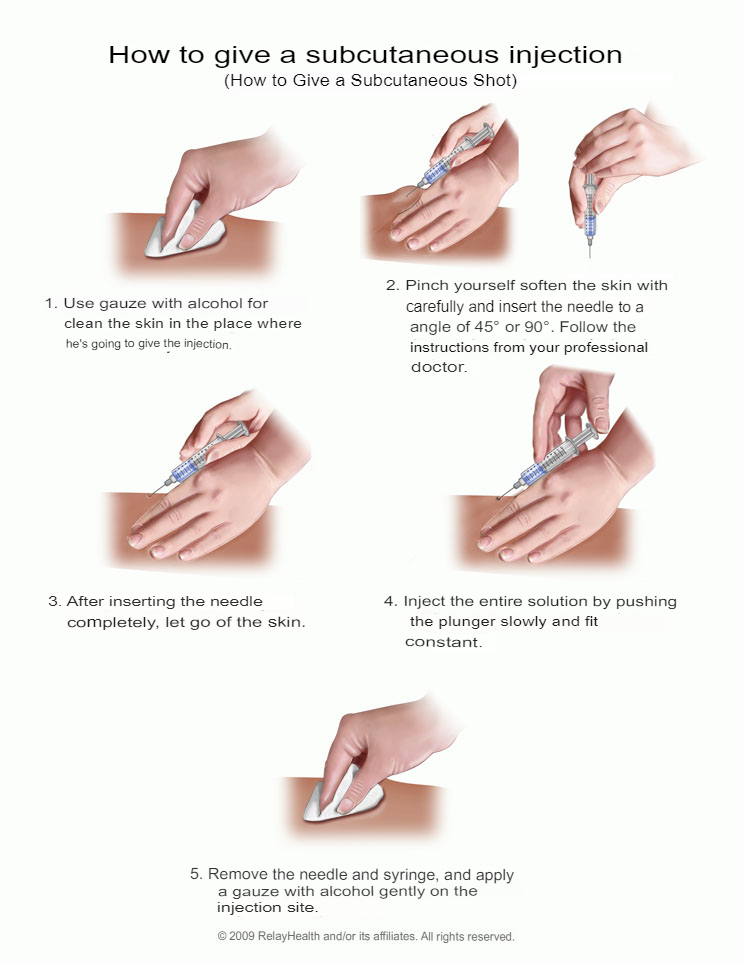 How to give a subcutaneous injection
(How to Give a Subcutaneous Shot)

1. Use gauze with alcohol for clean the skin in the place where he's going to give the injection.

2. Pinch yourself soften the skin with carefully and insert the needle to a angle of 45° or 90°. Follow the instructions from your professional doctor.

3. After inserting the needle completely, let go of the skin.

4. Inject the entire solution by pushing the plunger slowly and fit constant.

5. Remove the needle and syringe, and apply a gauze with alcohol gently on the injection site.

© 2009 RelayHealth and/or its affiliates. All rights reserved.