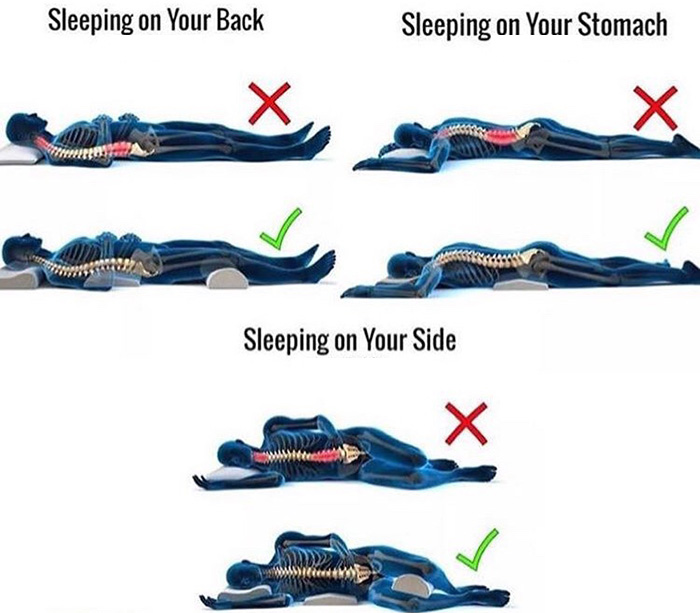 Sleeping on Your Back

Sleeping on Your Stomach

Sleeping on Your Side