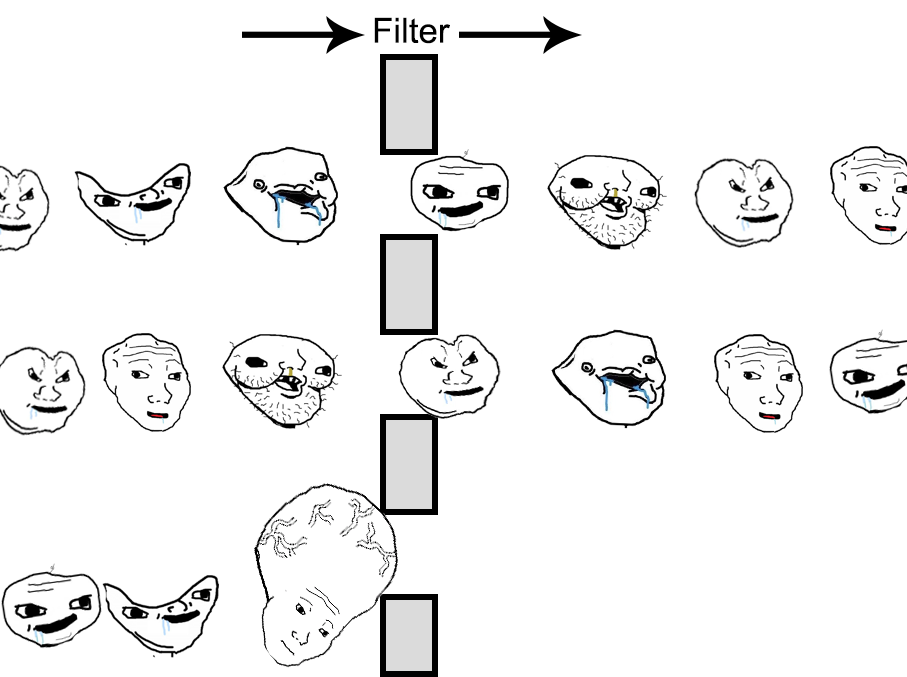 Filter