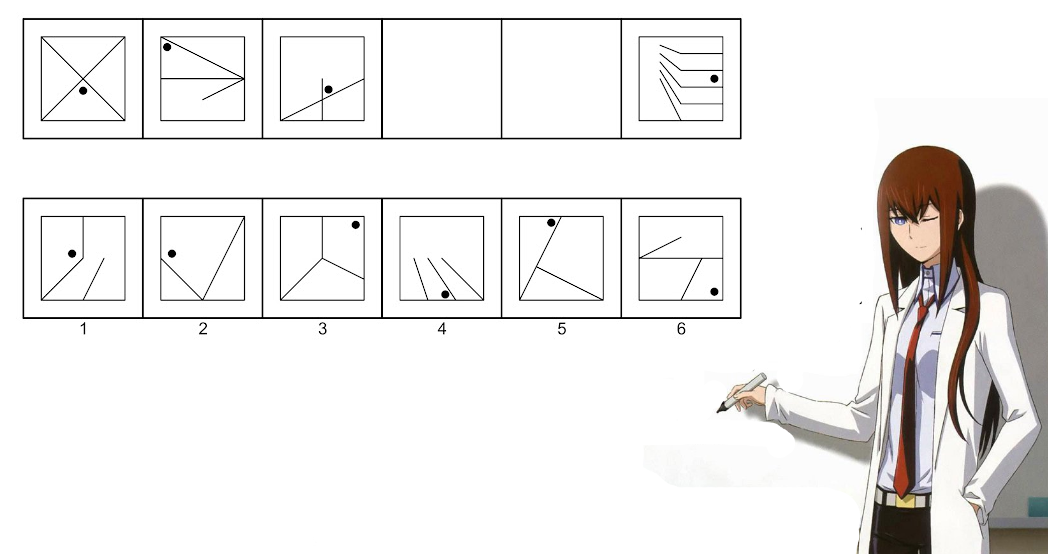 1
2
3
4
5
6