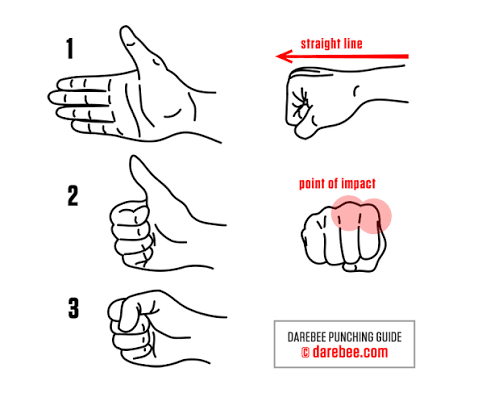 1

straight line

2

point of impact

3

DAREBEE PUNCHING GUIDE
© darebee.com