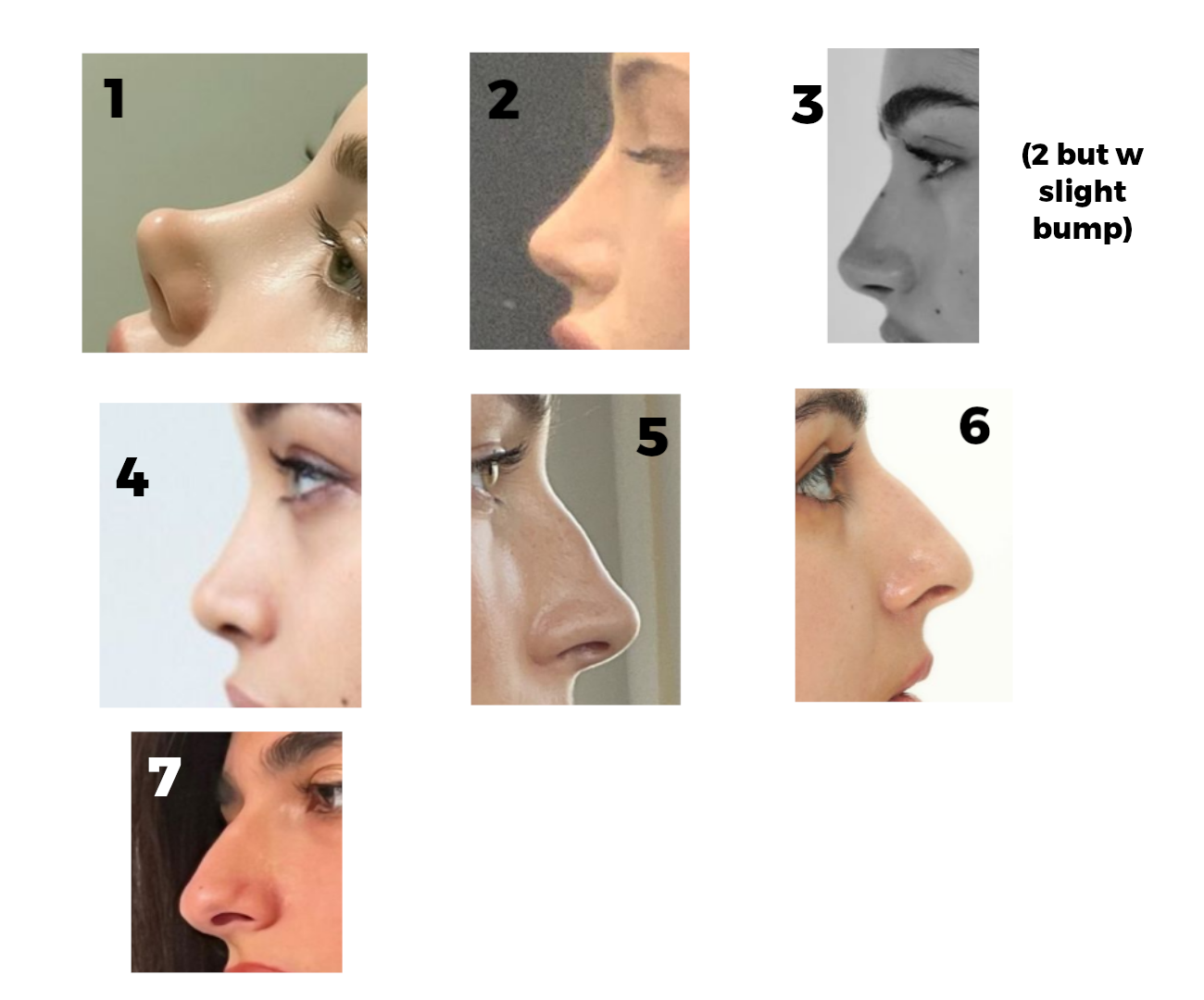 1

2

3

(2 but w slight bump)

4

5

6

7