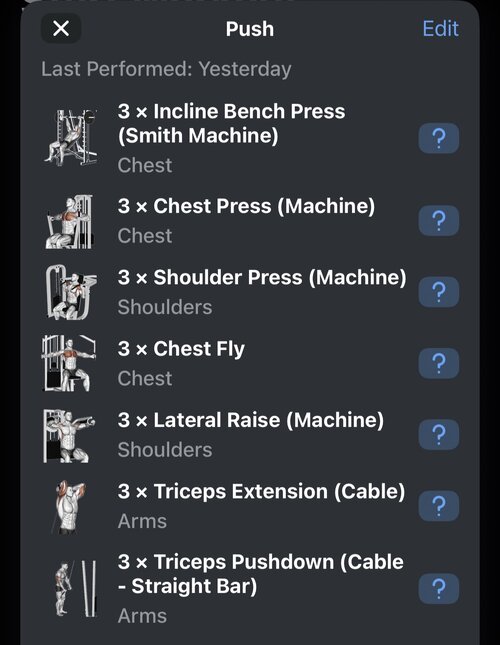 ✕ Push Edit

Last Performed: Yesterday

3 × Incline Bench Press (Smith Machine)
Chest
?

3 × Chest Press (Machine)
Chest
?

3 × Shoulder Press (Machine)
Shoulders
?

3 × Chest Fly
Chest
?

3 × Lateral Raise (Machine)
Shoulders
?

3 × Triceps Extension (Cable)
Arms
?

3 × Triceps Pushdown (Cable - Straight Bar)
Arms
?