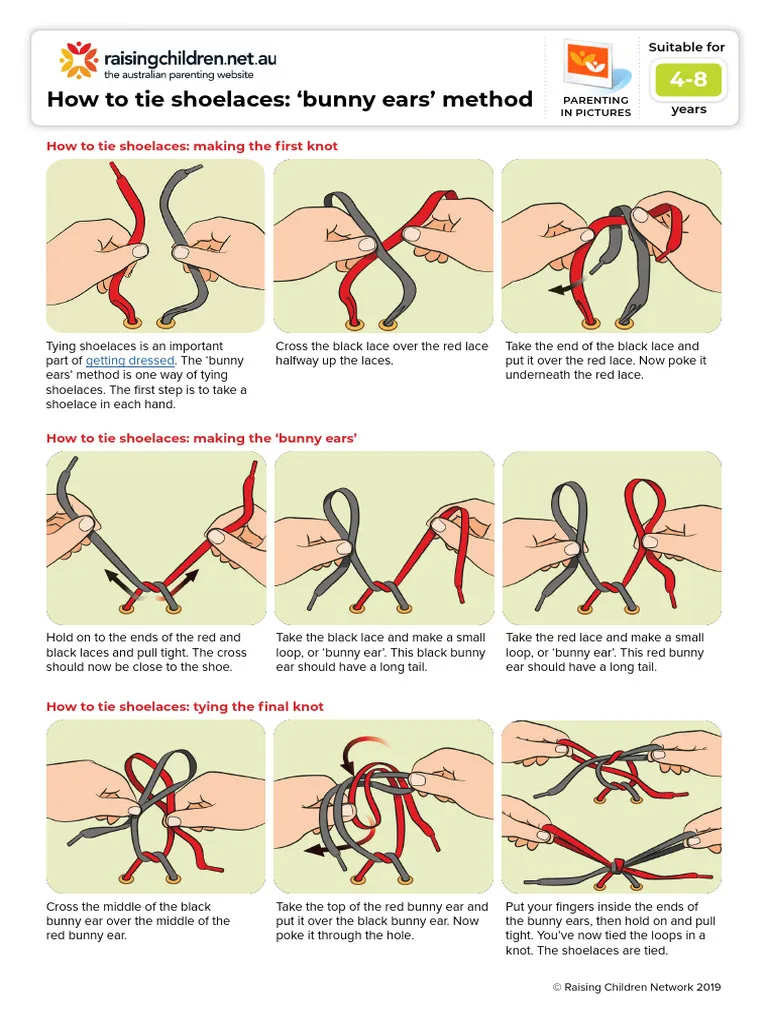 raisingchildren.net.au
the australian parenting website

How to tie shoelaces: 'bunny ears' method

PARENTING IN PICTURES

Suitable for
4-8
years

How to tie shoelaces: making the first knot

Tying shoelaces is an important part of getting dressed. The 'bunny ears' method is one way of tying shoelaces. The first step is to take a shoelace in each hand.

Cross the black lace over the red lace halfway up the laces.

Take the end of the black lace and put it over the red lace. Now poke it underneath the red lace.

How to tie shoelaces: making the 'bunny ears'

Hold on to the ends of the red and black laces and pull tight. The cross should now be close to the shoe.

Take the black lace and make a small loop, or 'bunny ear'. This black bunny ear should have a long tail.

Take the red lace and make a small loop, or 'bunny ear'. This red bunny ear should have a long tail.

How to tie shoelaces: tying the final knot

Cross the middle of the black bunny ear over the middle of the red bunny ear.

Take the top of the red bunny ear and put it over the black bunny ear. Now poke it through the hole.

Put your fingers inside the ends of the bunny ears, then hold on and pull tight. You've now tied the loops in a knot. The shoelaces are tied.

© Raising Children Network 2019