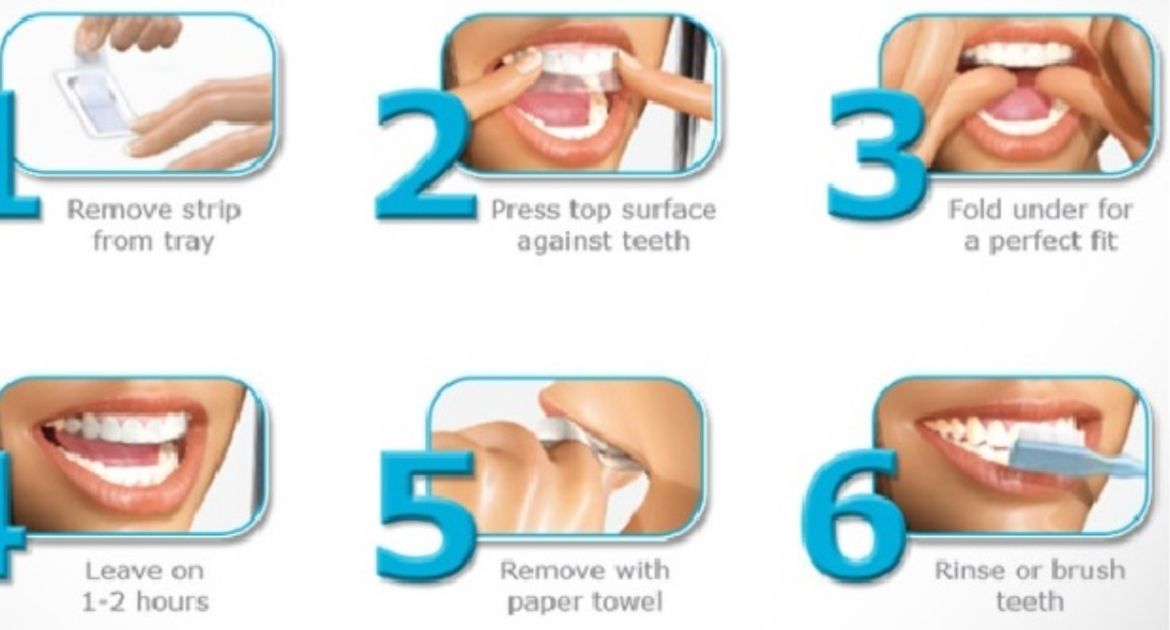 1
Remove strip from tray

2
Press top surface against teeth

3
Fold under for a perfect fit

4
Leave on 1-2 hours

5
Remove with paper towel

6
Rinse or brush teeth