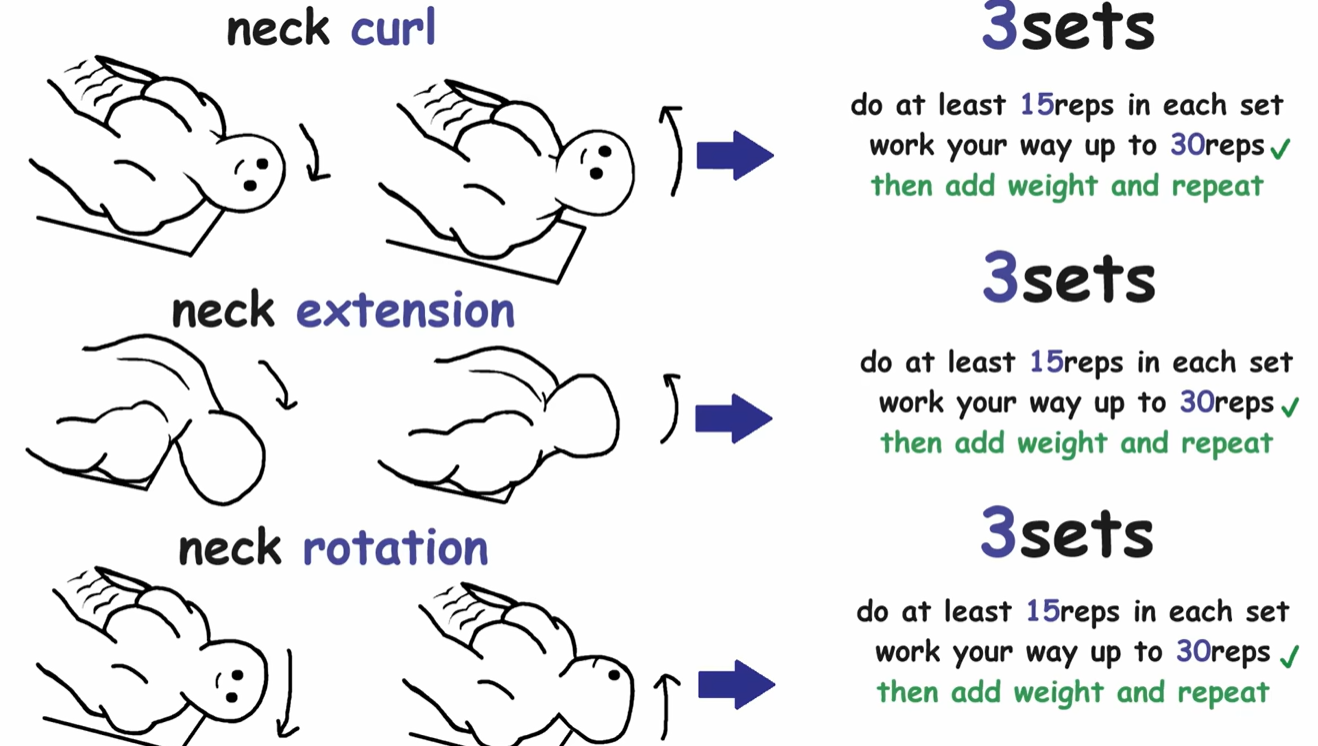 neck curl

3sets

do at least 15reps in each set
work your way up to 30reps ✓
then add weight and repeat

neck extension

3sets

do at least 15reps in each set
work your way up to 30reps ✓
then add weight and repeat

neck rotation

3sets

do at least 15reps in each set
work your way up to 30reps ✓
then add weight and repeat