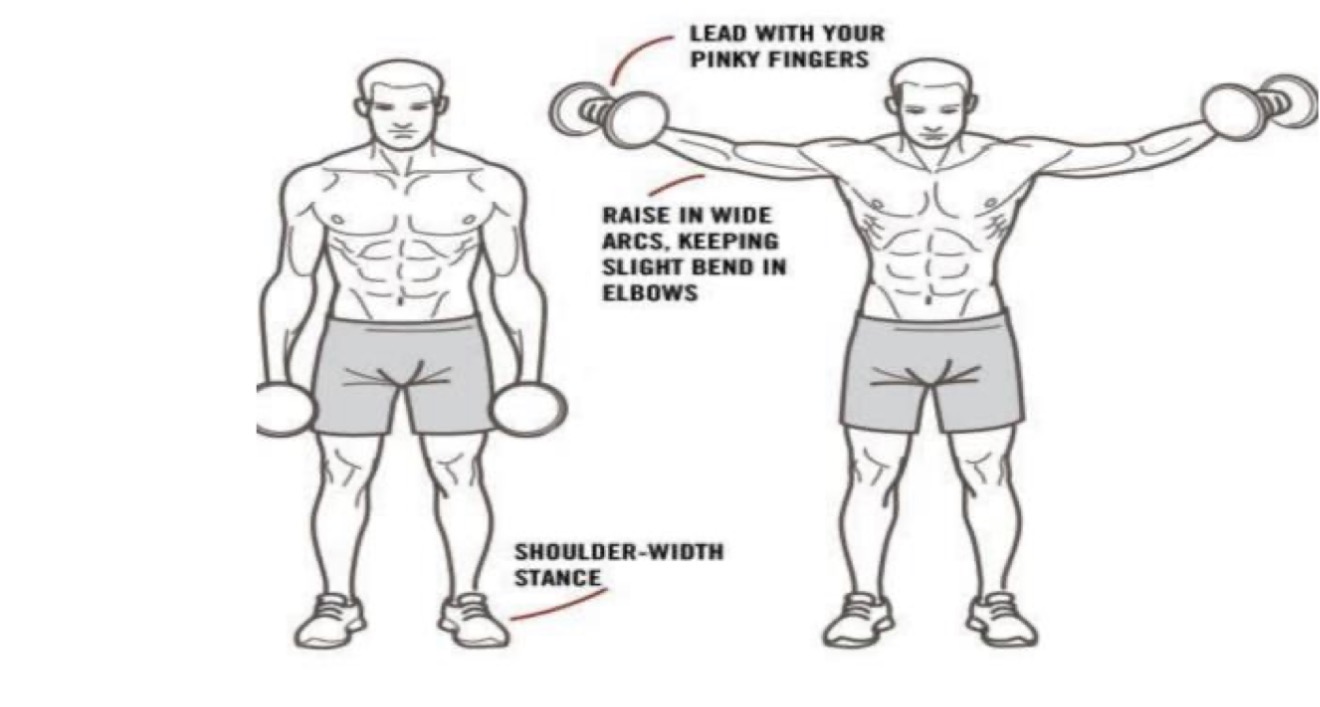 LEAD WITH YOUR PINKY FINGERS

RAISE IN WIDE ARCS, KEEPING SLIGHT BEND IN ELBOWS

SHOULDER-WIDTH STANCE