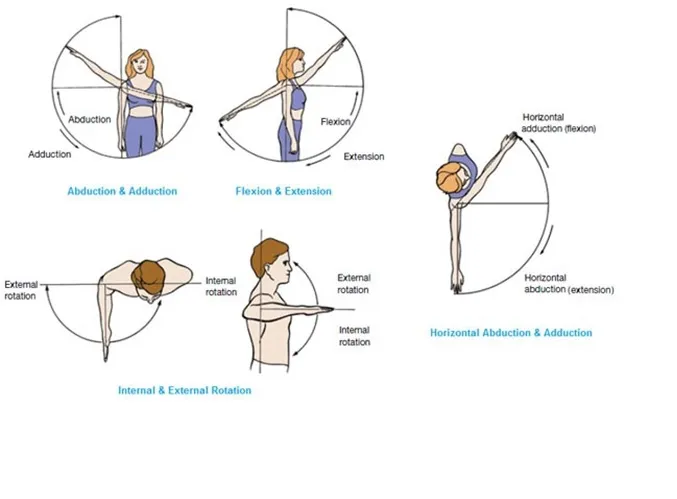 Abduction

Adduction

Abduction & Adduction

Flexion

Extension

Flexion & Extension

Horizontal adduction (flexion)

Horizontal abduction (extension)

Horizontal Abduction & Adduction

External rotation

Internal rotation

External rotation

Internal rotation

Internal & External Rotation