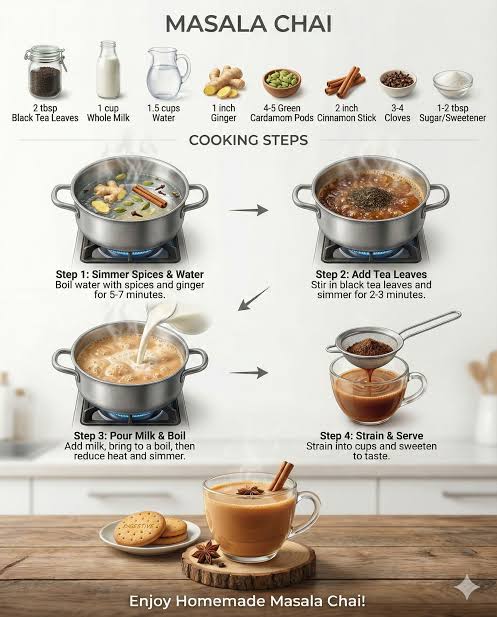 MASALA CHAI

2 tbsp Black Tea Leaves
1 cup Whole Milk
1.5 cups Water
1 inch Ginger
4-5 Green Cardamom Pods
2 inch Cinnamon Stick
3-4 Cloves
1-2 tbsp Sugar/Sweetener

COOKING STEPS

Step 1: Simmer Spices & Water
Boil water with spices and ginger for 5-7 minutes.

Step 2: Add Tea Leaves
Stir in black tea leaves and simmer for 2-3 minutes.

Step 3: Pour Milk & Boil
Add milk, bring to a boil, then reduce heat and simmer.

Step 4: Strain & Serve
Strain into cups and sweeten to taste.

DIGESTIVE

Enjoy Homemade Masala Chai!