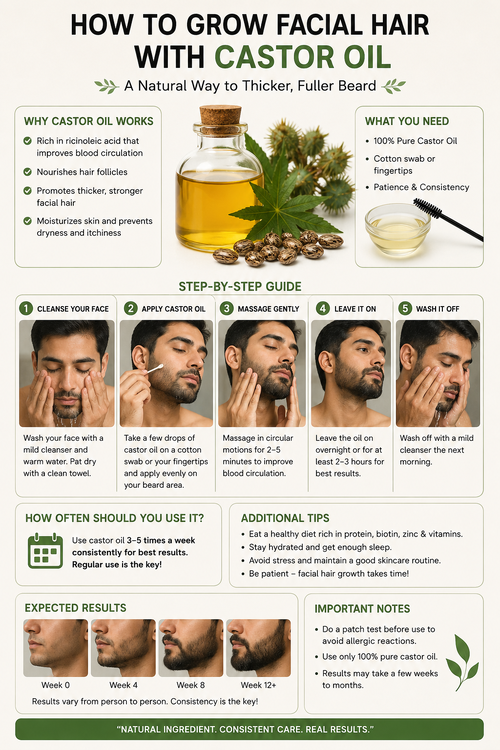 HOW TO GROW FACIAL HAIR WITH CASTOR OIL

A Natural Way to Thicker, Fuller Beard

WHY CASTOR OIL WORKS

Rich in ricinoleic acid that improves blood circulation

Nourishes hair follicles

Promotes thicker, stronger facial hair

Moisturizes skin and prevents dryness and itchiness

WHAT YOU NEED

• 100% Pure Castor Oil
• Cotton swab or fingertips
• Patience & Consistency

STEP-BY-STEP GUIDE

1 CLEANSE YOUR FACE

Wash your face with a mild cleanser and warm water. Pat dry with a clean towel.

2 APPLY CASTOR OIL

Take a few drops of castor oil on a cotton swab or your fingertips and apply evenly on your beard area.

3 MASSAGE GENTLY

Massage in circular motions for 2–5 minutes to improve blood circulation.

4 LEAVE IT ON

Leave the oil on overnight or for at least 2–3 hours for best results.

5 WASH IT OFF

Wash off with a mild cleanser the next morning.

HOW OFTEN SHOULD YOU USE IT?

Use castor oil 3–5 times a week consistently for best results. Regular use is the key!

ADDITIONAL TIPS

• Eat a healthy diet rich in protein, biotin, zinc & vitamins.
• Stay hydrated and get enough sleep.
• Avoid stress and maintain a good skincare routine.
• Be patient – facial hair growth takes time!

EXPECTED RESULTS

Week 0 Week 4 Week 8 Week 12+

Results vary from person to person. Consistency is the key!

IMPORTANT NOTES

• Do a patch test before use to avoid allergic reactions.
• Use only 100% pure castor oil.
• Results may take a few weeks to months.

"NATURAL INGREDIENT. CONSISTENT CARE. REAL RESULTS."